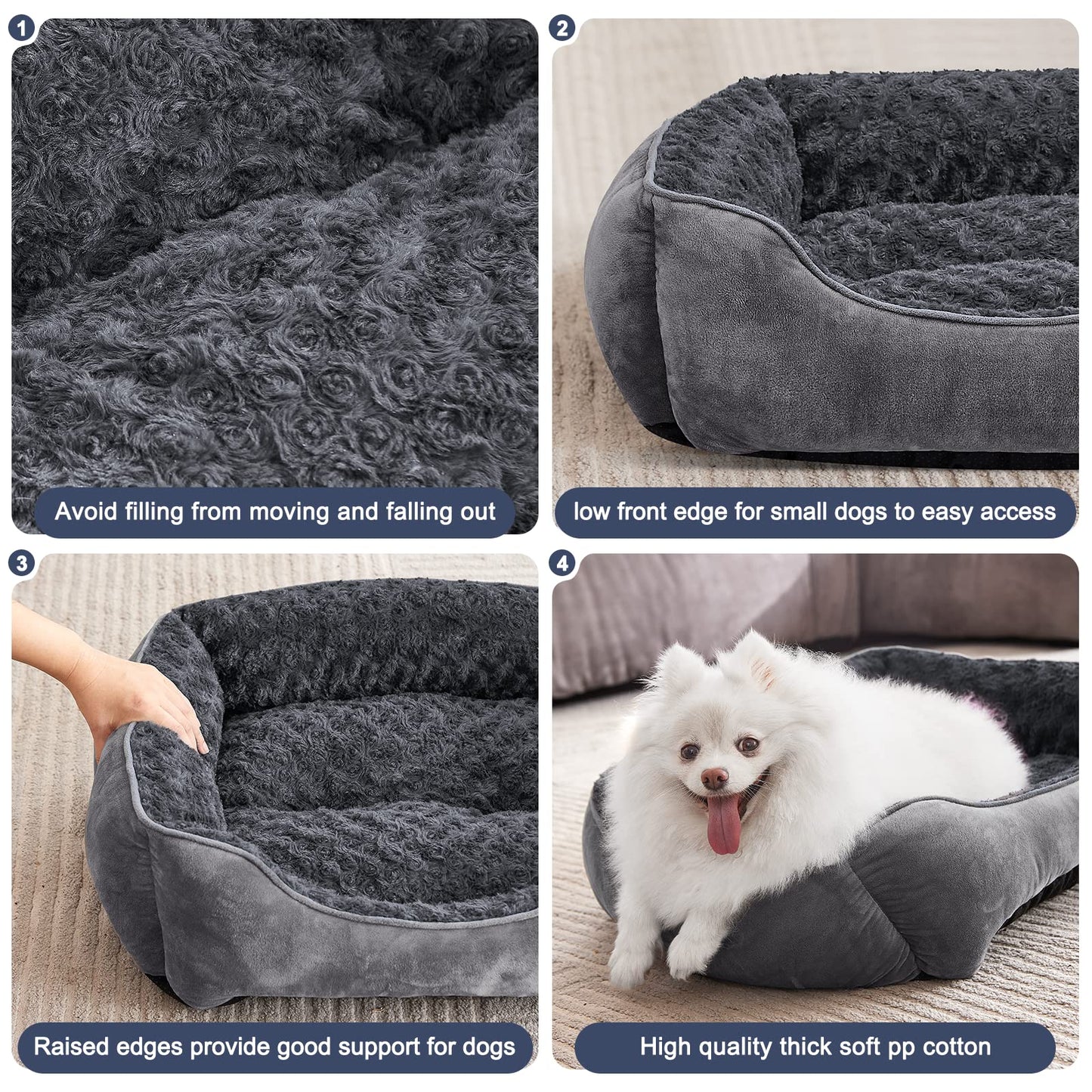 1

Avoid filling from moving and falling out

2

low front edge for small dogs to easy access

3

Raised edges provide good support for dogs

4

High quality thick soft pp cotton